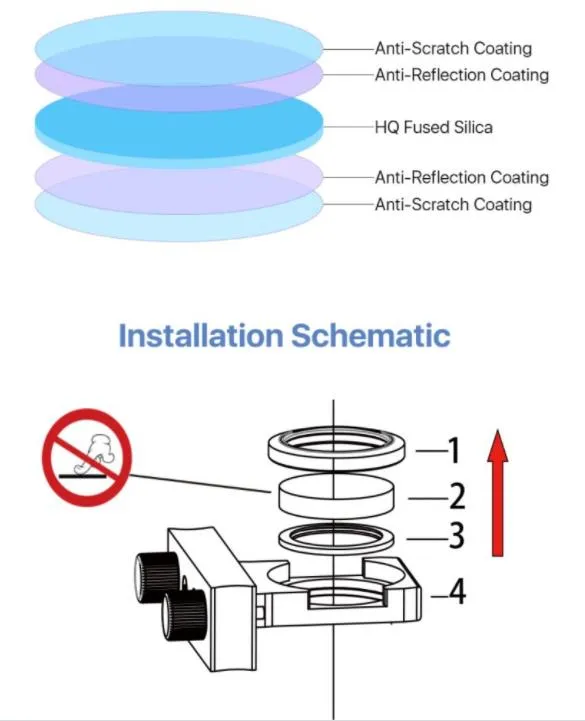 Anti-Scratch Coating
Anti-Reflection Coating
HQ Fused Silica
Anti-Reflection Coating
Anti-Scratch Coating

Installation Schematic

1
2
3
4