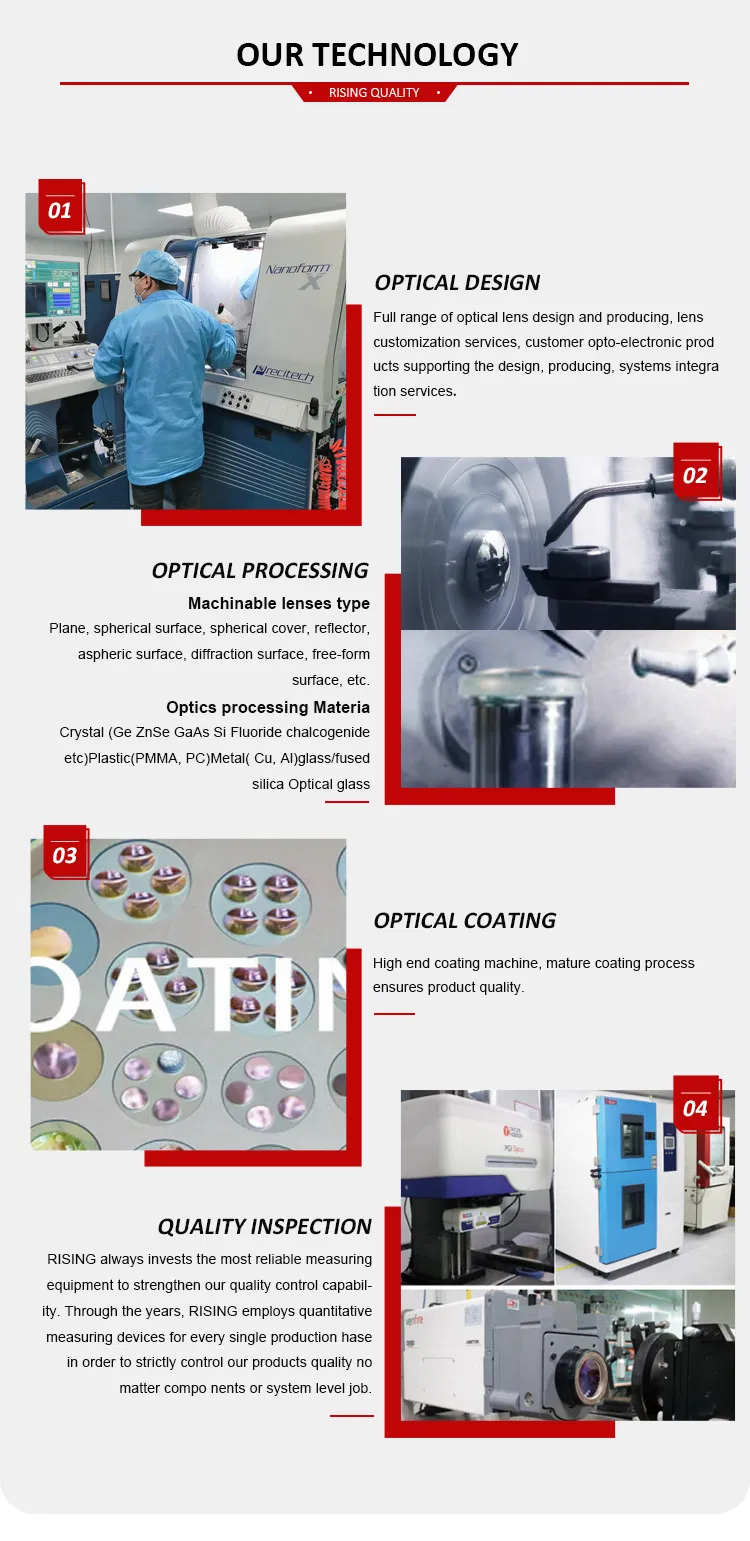 OUR TECHNOLOGY

RISING QUALITY

01

Nanoform X

Precitech

OPTICAL DESIGN

Full range of optical lens design and producing, lens customization services, customer opto-electronic prod ucts supporting the design, producing, systems integra tion services.

02

OPTICAL PROCESSING

Machinable lenses type

Plane, spherical surface, spherical cover, reflector, aspheric surface, diffraction surface, free-form surface, etc.

Optics processing Materia

Crystal (Ge ZnSe GaAs Si Fluoride chalcogenide etc)Plastic(PMMA, PC)Metal( Cu, Al)glass/fused silica Optical glass

03

OATIN

OPTICAL COATING

High end coating machine, mature coating process ensures product quality.

04

QUALITY INSPECTION

RISING always invests the most reliable measuring equipment to strengthen our quality control capability. Through the years, RISING employs quantitative measuring devices for every single production hase in order to strictly control our products quality no matter compo nents or system level job.